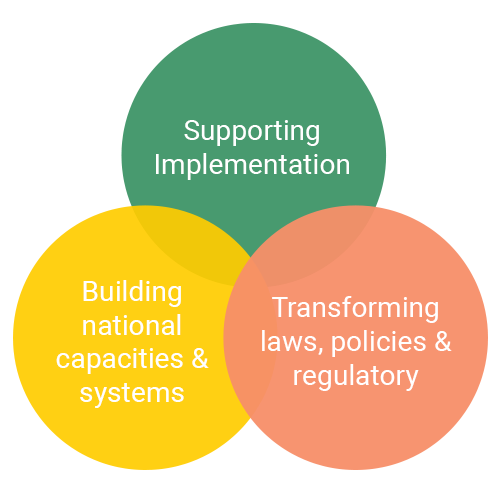 Supporting Implementation

Building national capacities & systems

Transforming laws, policies & regulatory